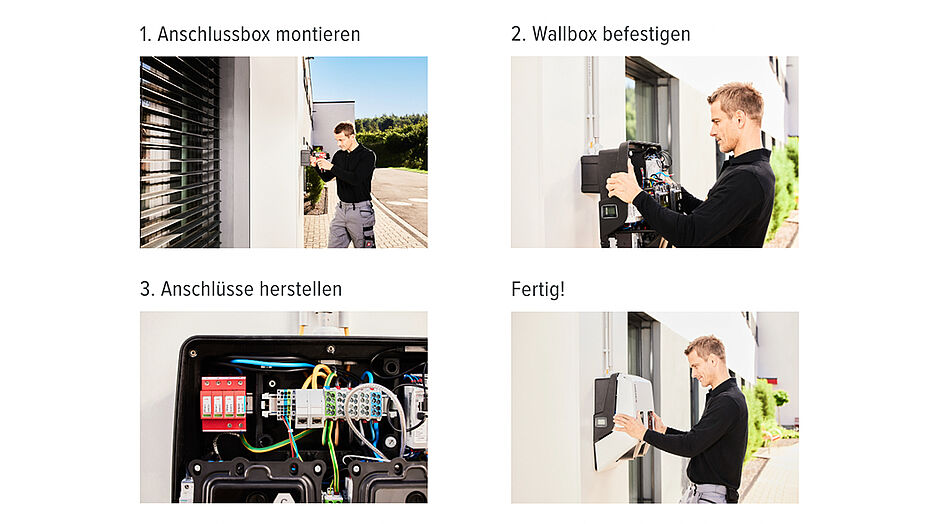 1. Anschlussbox montieren

2. Wallbox befestigen

3. Anschlüsse herstellen

Fertig!